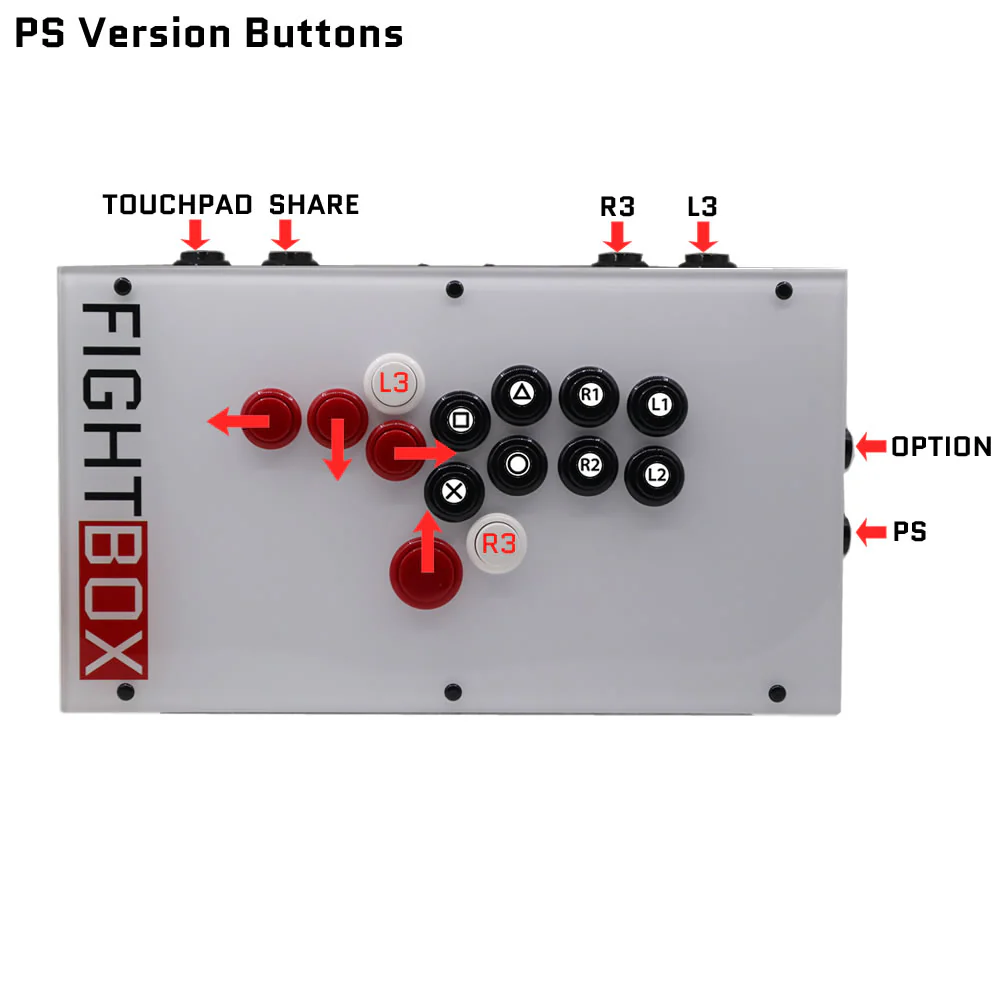 PS Version Buttons

TOUCHPAD SHARE

R3 L3

FIGHTBOX

L3

R1 L1

R2 L2

R3

OPTION

PS